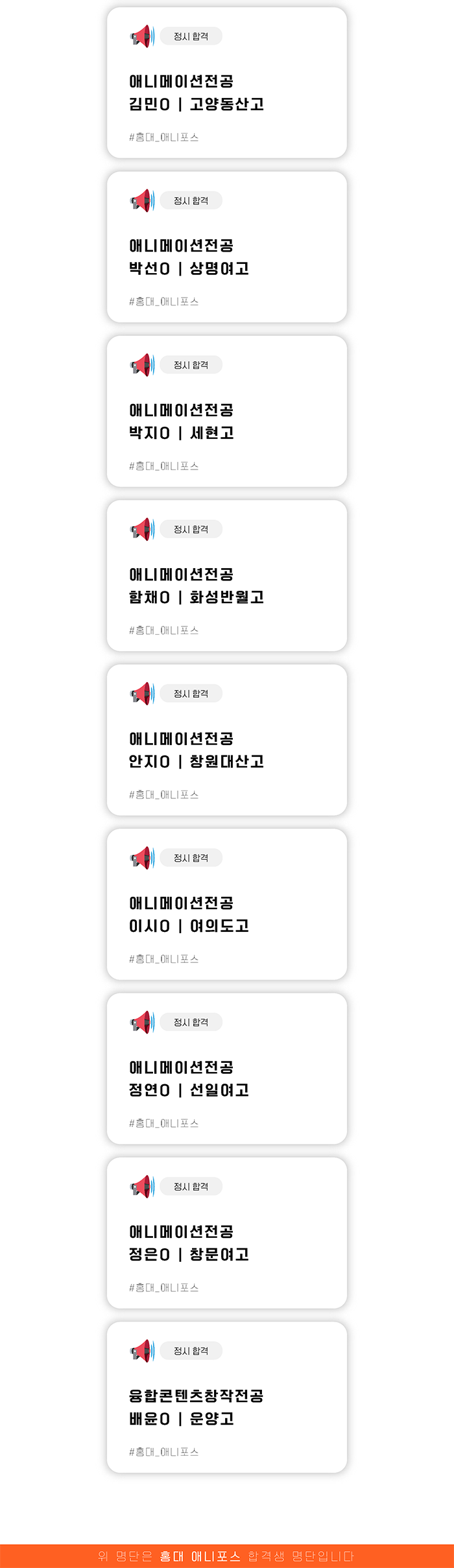 정시 합격

애니메이션전공
김민O | 고양동산고

#홍대_애니포스

정시 합격

애니메이션전공
박선O | 상명여고

#홍대_애니포스

정시 합격

애니메이션전공
박지O | 세현고

#홍대_애니포스

정시 합격

애니메이션전공
함채O | 화성반월고

#홍대_애니포스

정시 합격

애니메이션전공
안지O | 창원대산고

#홍대_애니포스

정시 합격

애니메이션전공
이시O | 여의도고

#홍대_애니포스

정시 합격

애니메이션전공
정연O | 선일여고

#홍대_애니포스

정시 합격

애니메이션전공
정은O | 창문여고

#홍대_애니포스

정시 합격

융합콘텐츠창작전공
배윤O | 운양고

#홍대_애니포스

위 명단은 홍대 애니포스 합격생 명단입니다